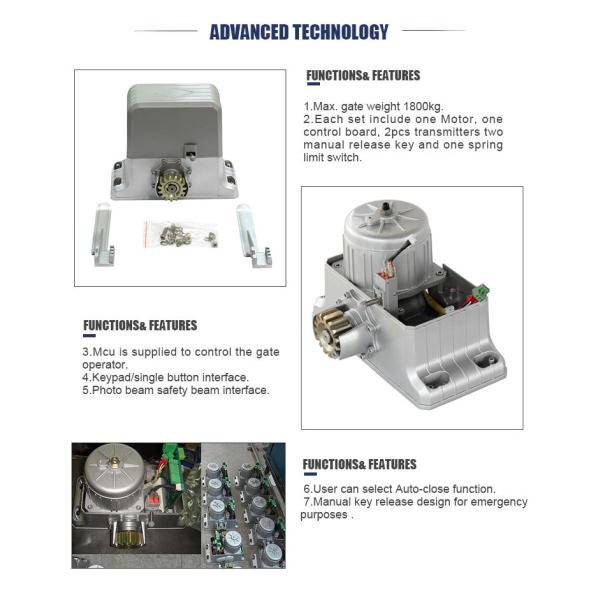 ADVANCED TECHNOLOGY

FUNCTIONS& FEATURES

1.Max. gate weight 1800kg.
2.Each set include one Motor, one control board, 2pcs transmitters two manual release key and one spring limit switch.

FUNCTIONS& FEATURES

3.Mcu is supplied to control the gate operator.
4.Keypad/single button interface.
5.Photo beam safety beam interface.

FUNCTIONS& FEATURES

6.User can select Auto-close function.
7.Manual key release design for emergency purposes .