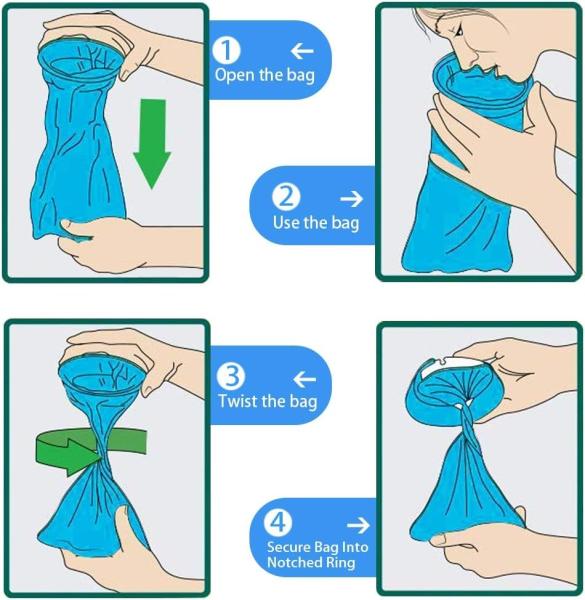 1 ←
Open the bag

2 →
Use the bag

3 ←
Twist the bag

4 →
Secure Bag Into Notched Ring