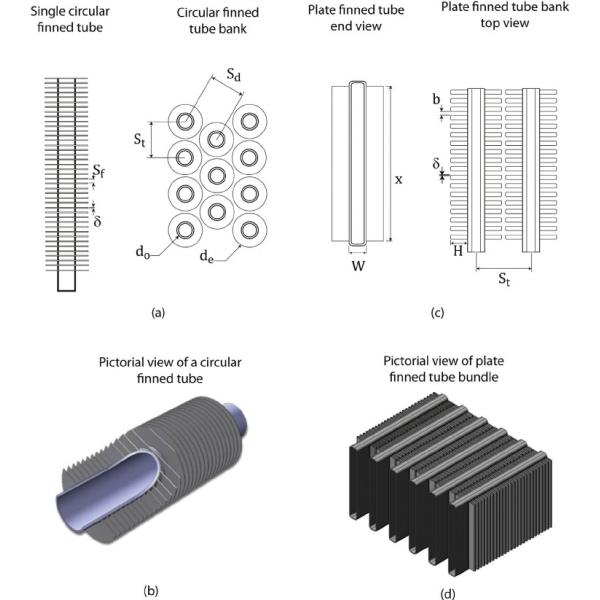 Single circular finned tube

Circular finned tube bank

Plate finned tube end view

Plate finned tube bank top view

$S_d$

$S_t$

$S_f$

$\delta$

$d_o$

$d_e$

x

W

b

$\delta$

H

$S_t$

(a)

(c)

Pictorial view of a circular finned tube

Pictorial view of plate finned tube bundle

(b)

(d)