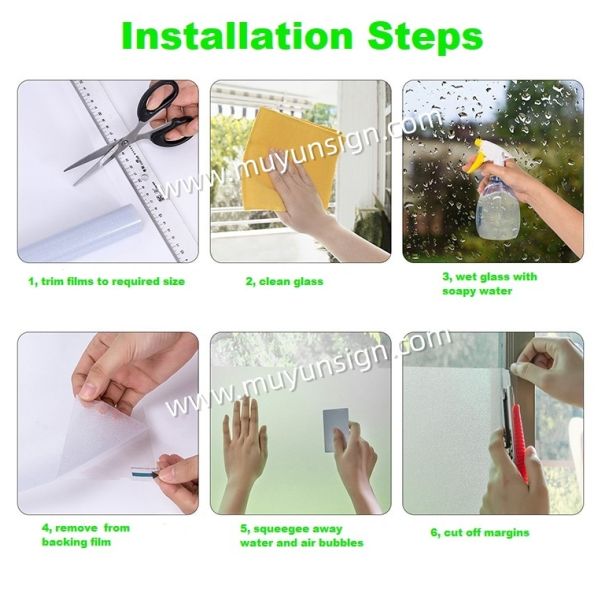 Installation Steps

www.muyunsign.com

1, trim films to required size

2, clean glass

3, wet glass with soapy water

www.muyunsign.com

4, remove from backing film

5, squeegee away water and air bubbles

6, cut off margins