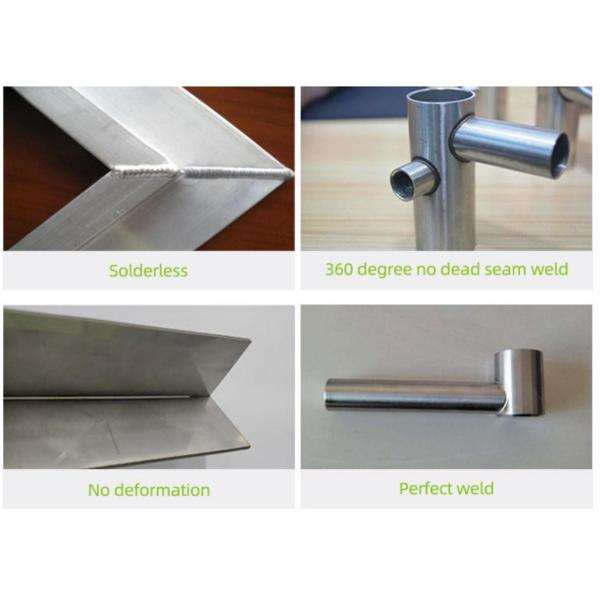 Solderless

360 degree no dead seam weld

No deformation

Perfect weld