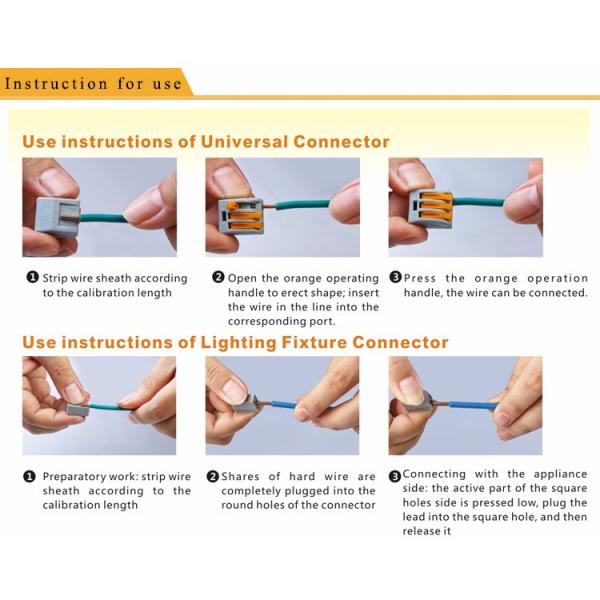 Instruction for use

Use instructions of Universal Connector

❶ Strip wire sheath according to the calibration length

❷ Open the orange operating handle to erect shape; insert the wire in the line into the corresponding port.

❸ Press the orange operation handle, the wire can be connected.

Use instructions of Lighting Fixture Connector

❶ Preparatory work: strip wire sheath according to the calibration length

❷ Shares of hard wire are completely plugged into the round holes of the connector

❸ Connecting with the appliance side: the active part of the square holes side is pressed low, plug the lead into the square hole, and then release it