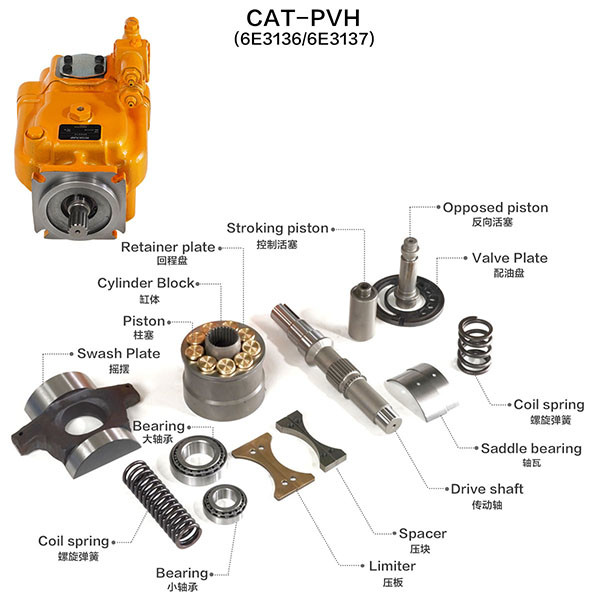 CAT-PVH
(6E3136/6E3137)

Opposed piston
反向活塞

Stroking piston
控制活塞

Retainer plate
回程盘

Valve Plate
配油盘

Cylinder Block
缸体

Piston
柱塞

Swash Plate
摇摆

Coil spring
螺旋弹簧

Bearing
大轴承

Saddle bearing
轴瓦

Drive shaft
传动轴

Spacer
压块

Coil spring
螺旋弹簧

Limiter
压板

Bearing
小轴承