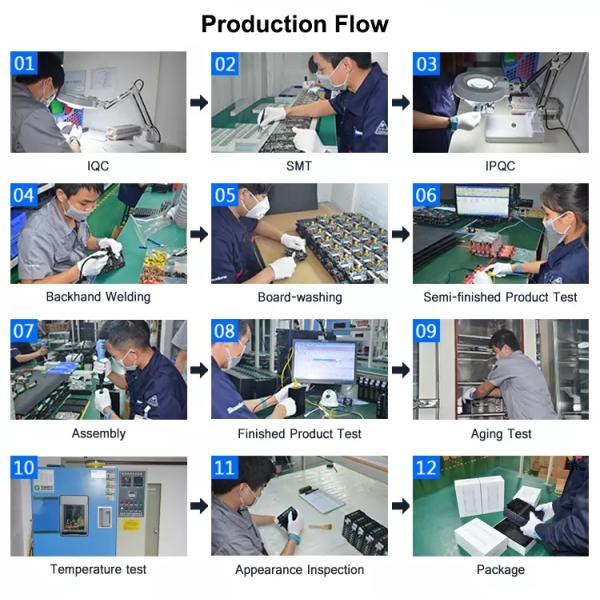 Production Flow

01
IQC

02
SMT

03
IPQC

04
Backhand Welding

05
Board-washing

06
Semi-finished Product Test

07
Assembly

08
Finished Product Test

09
Aging Test

10
Temperature test

11
Appearance Inspection

12
Package