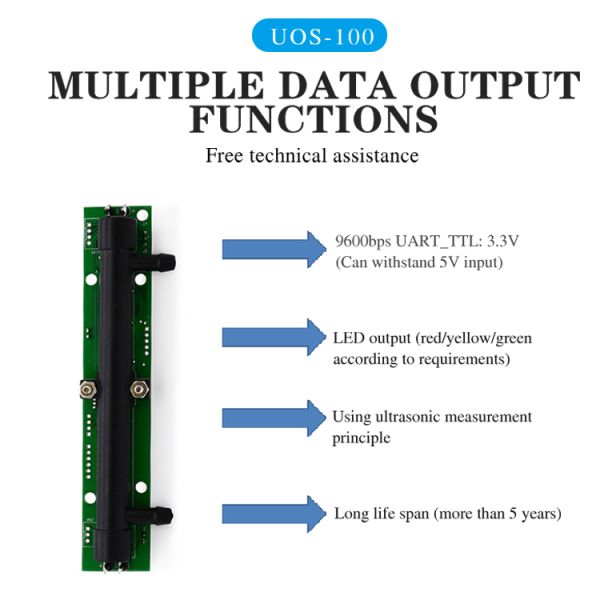 UOS-100

MULTIPLE DATA OUTPUT FUNCTIONS

Free technical assistance

9600bps UART_TTL: 3.3V (Can withstand 5V input)

LED output (red/yellow/green according to requirements)

Using ultrasonic measurement principle

Long life span (more than 5 years)