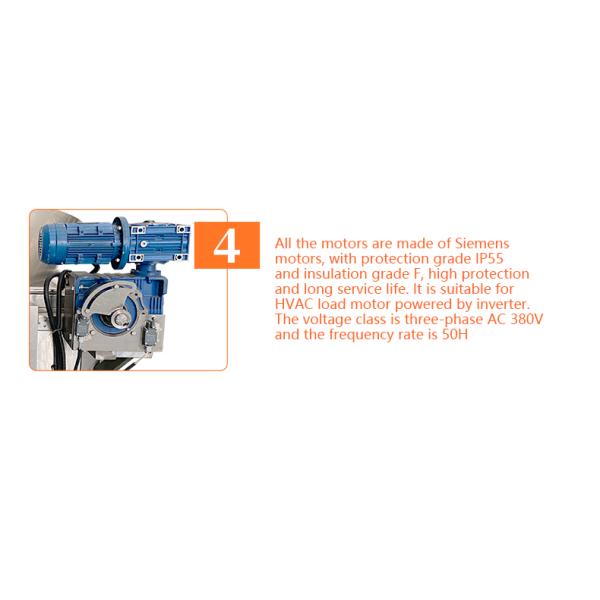 4

All the motors are made of Siemens motors, with protection grade IP55 and insulation grade F, high protection and long service life. It is suitable for HVAC load motor powered by inverter. The voltage class is three-phase AC 380V and the frequency rate is 50H