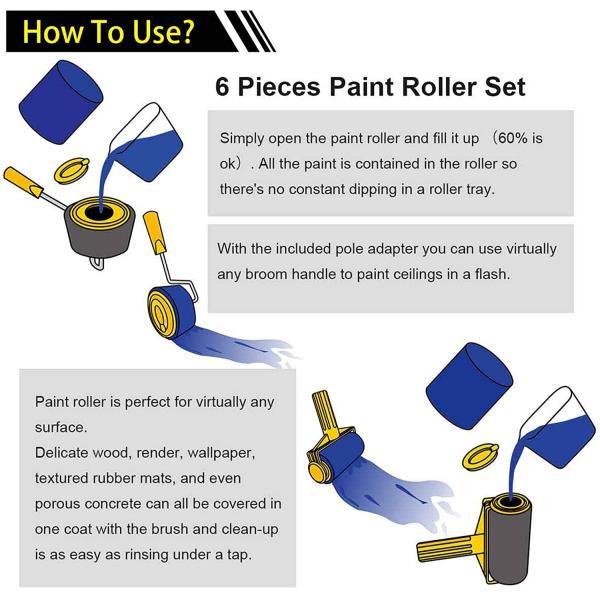 How To Use?

6 Pieces Paint Roller Set

Simply open the paint roller and fill it up （60% is ok）. All the paint is contained in the roller so there's no constant dipping in a roller tray.

With the included pole adapter you can use virtually any broom handle to paint ceilings in a flash.

Paint roller is perfect for virtually any surface.
Delicate wood, render, wallpaper, textured rubber mats, and even porous concrete can all be covered in one coat with the brush and clean-up is as easy as rinsing under a tap.