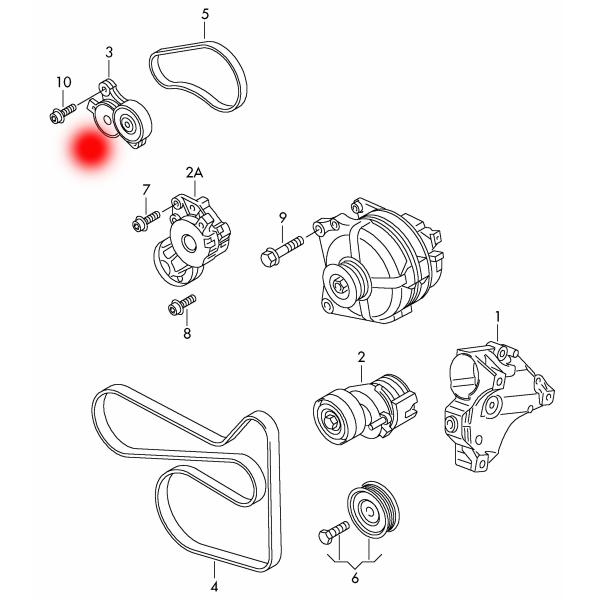 5
3
10
2A
7
9
8
1
2
4
6