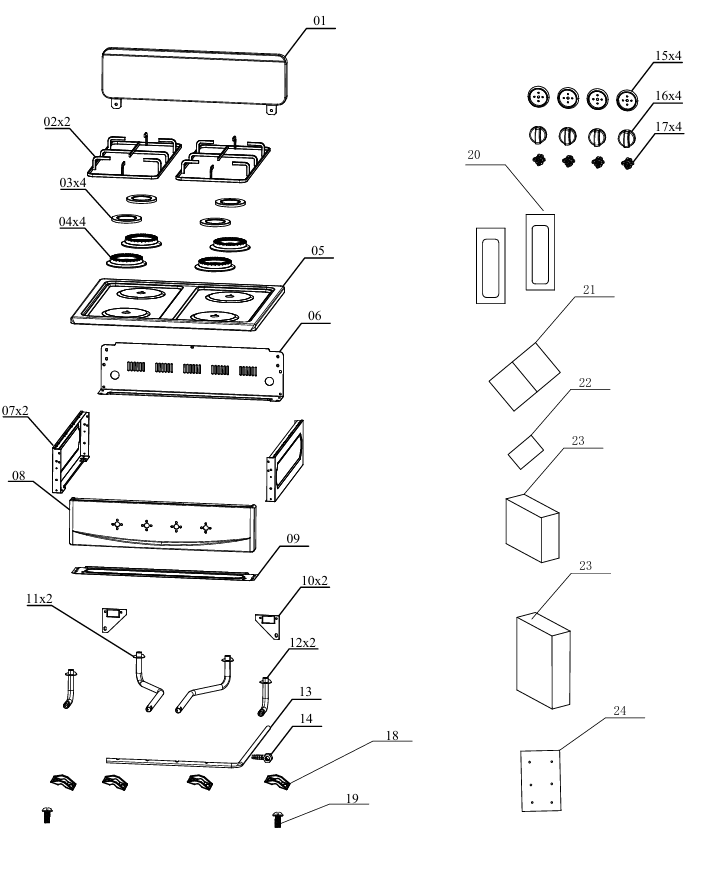 01
02x2
03x4
04x4
05
06
07x2
08
09
10x2
11x2
12x2
13
14
18
19
15x4
16x4
17x4
20
21
22
23
23
24