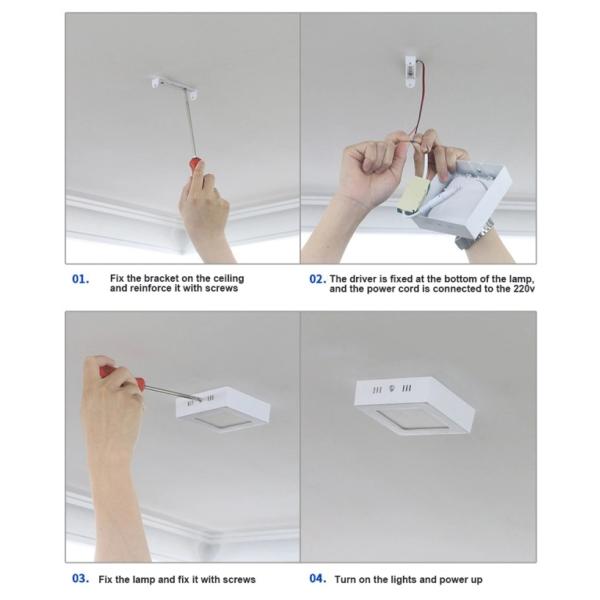 01. Fix the bracket on the ceiling and reinforce it with screws

02. The driver is fixed at the bottom of the lamp, and the power cord is connected to the 220v

03. Fix the lamp and fix it with screws

04. Turn on the lights and power up