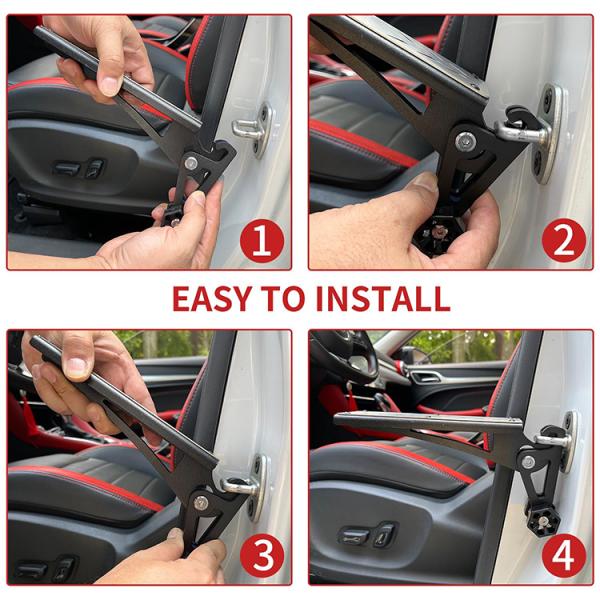 1

2

EASY TO INSTALL

3

4