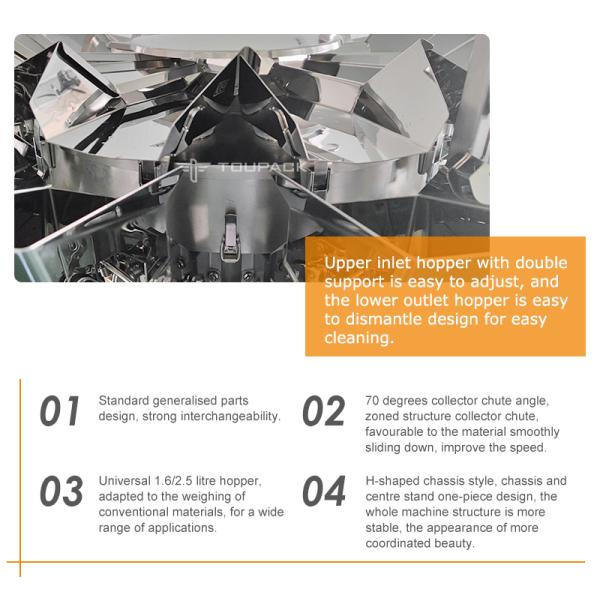 TOUPACK

Upper inlet hopper with double support is easy to adjust, and the lower outlet hopper is easy to dismantle design for easy cleaning.

01 Standard generalised parts design, strong interchangeability.

02 70 degrees collector chute angle, zoned structure collector chute, favourable to the material smoothly sliding down, improve the speed.

03 Universal 1.6/2.5 litre hopper, adapted to the weighing of conventional materials, for a wide range of applications.

04 H-shaped chassis style, chassis and centre stand one-piece design, the whole machine structure is more stable, the appearance of more coordinated beauty.