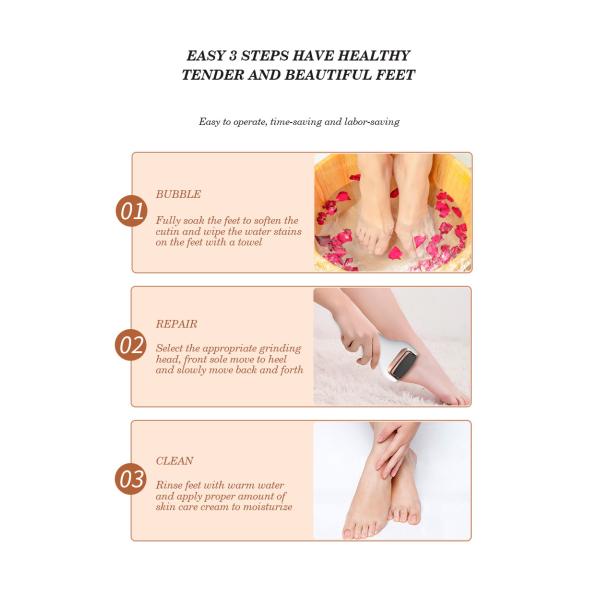 EASY 3 STEPS HAVE HEALTHY TENDER AND BEAUTIFUL FEET

Easy to operate, time-saving and labor-saving

01

BUBBLE

Fully soak the feet to soften the cutin and wipe the water stains on the feet with a towel

02

REPAIR

Select the appropriate grinding head, front sole move to heel and slowly move back and forth

03

CLEAN

Rinse feet with warm water and apply proper amount of skin care cream to moisturize