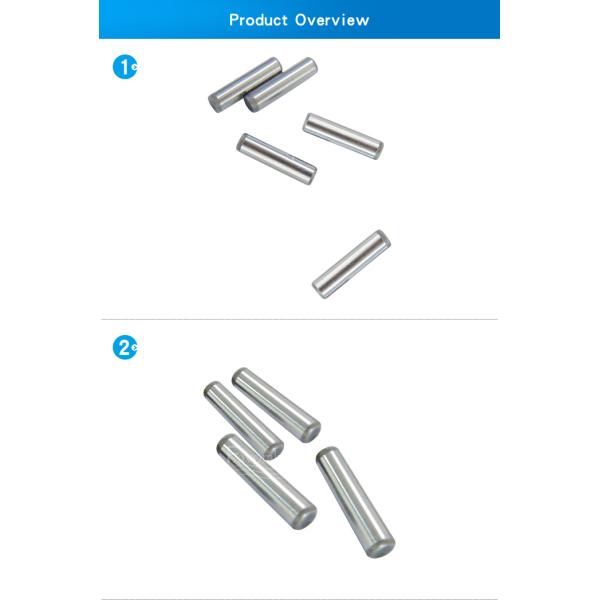 Product Overview

1

2