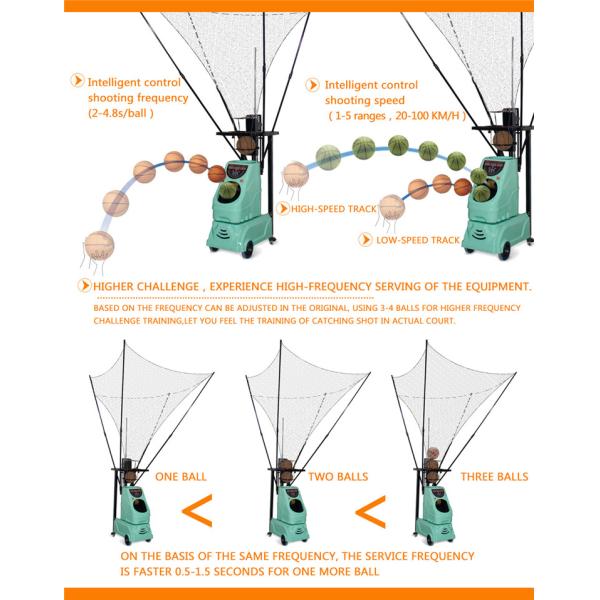 Intelligent control shooting frequency (2-4.8s/ball )

Intelligent control shooting speed ( 1-5 ranges , 20-100 KM/H )

HIGH-SPEED TRACK

LOW-SPEED TRACK

HIGHER CHALLENGE , EXPERIENCE HIGH-FREQUENCY SERVING OF THE EQUIPMENT.

BASED ON THE FREQUENCY CAN BE ADJUSTED IN THE ORIGINAL, USING 3-4 BALLS FOR HIGHER FREQUENCY CHALLENGE TRAINING,LET YOU FEEL THE TRAINING OF CATCHING SHOT IN ACTUAL COURT.

ONE BALL

<

TWO BALLS

<

THREE BALLS

ON THE BASIS OF THE SAME FREQUENCY, THE SERVICE FREQUENCY IS FASTER 0.5-1.5 SECONDS FOR ONE MORE BALL