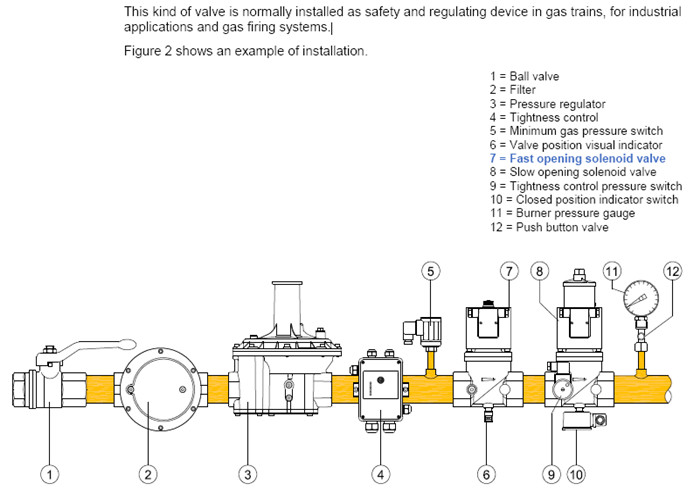 This kind of valve is normally installed as safety and regulating device in gas trains, for industrial applications and gas firing systems.

Figure 2 shows an example of installation.

1 = Ball valve
2 = Filter
3 = Pressure regulator
4 = Tightness control
5 = Minimum gas pressure switch
6 = Valve position visual indicator
7 = Fast opening solenoid valve
8 = Slow opening solenoid valve
9 = Tightness control pressure switch
10 = Closed position indicator switch
11 = Burner pressure gauge
12 = Push button valve

5 7 8 11 12

1 2 3 4 6 9 10