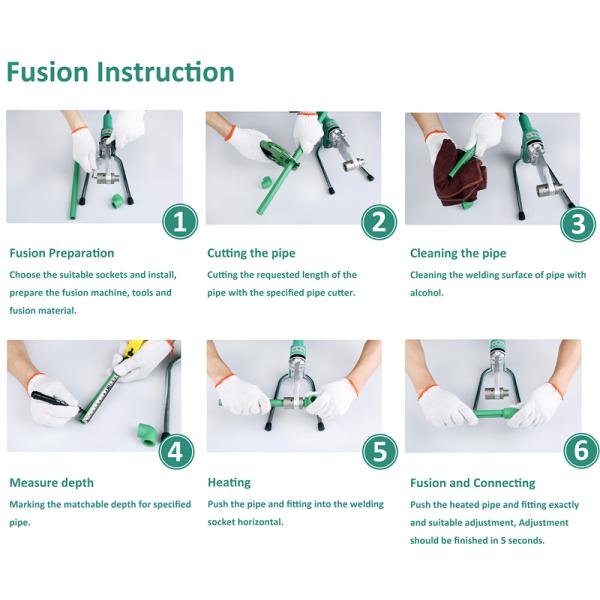 Fusion Instruction

1

Fusion Preparation

Choose the suitable sockets and install, prepare the fusion machine, tools and fusion material.

2

Cutting the pipe

Cutting the requested length of the pipe with the specified pipe cutter.

3

Cleaning the pipe

Cleaning the welding surface of pipe with alcohol.

4

Measure depth

Marking the matchable depth for specified pipe.

5

Heating

Push the pipe and fitting into the welding socket horizontal.

6

Fusion and Connecting

Push the heated pipe and fitting exactly and suitable adjustment, Adjustment should be finished in 5 seconds.