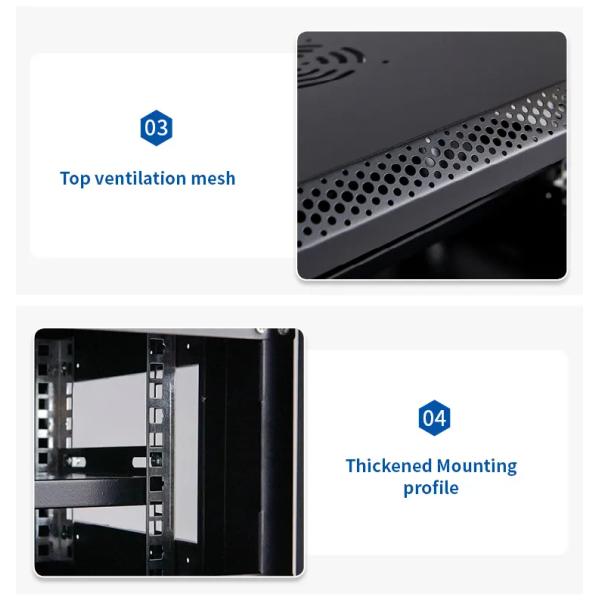 03

Top ventilation mesh

04

Thickened Mounting profile