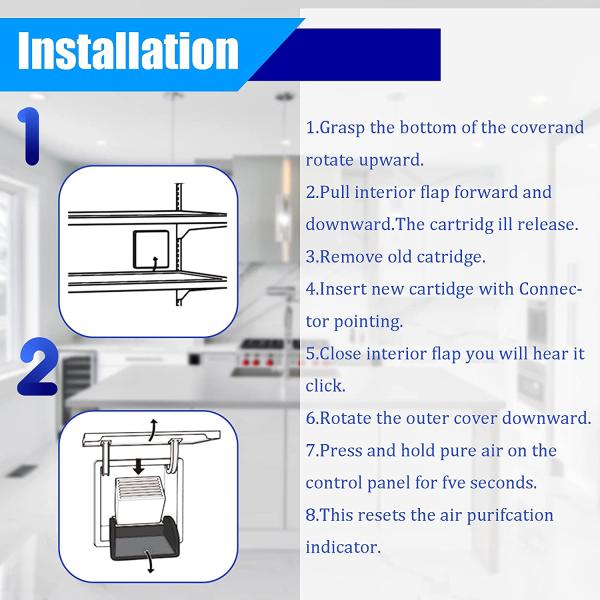 Installation

1

2

1.Grasp the bottom of the coverand rotate upward.
2.Pull interior flap forward and downward.The cartridg ill release.
3.Remove old catridge.
4.Insert new cartidge with Connector pointing.
5.Close interior flap you will hear it click.
6.Rotate the outer cover downward.
7.Press and hold pure air on the control panel for fve seconds.
8.This resets the air purifcation indicator.