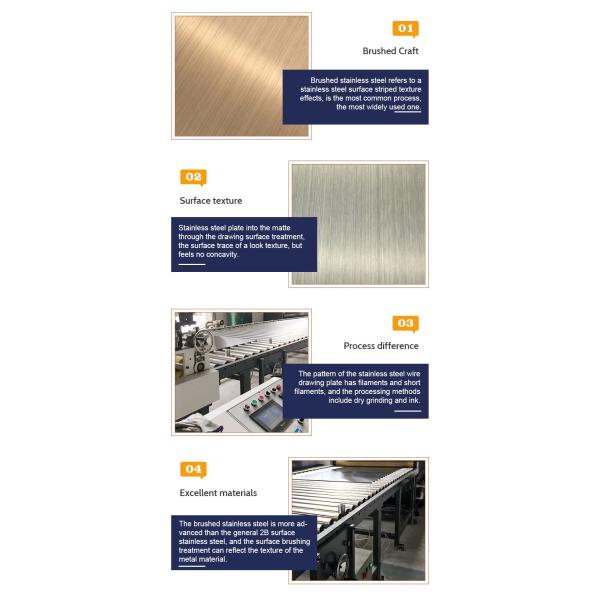 01

Brushed Craft

Brushed stainless steel refers to a stainless steel surface striped texture effects, is the most common process, the most widely used one.

02

Surface texture

Stainless steel plate into the matte through the drawing surface treatment, the surface trace of a look texture, but feels no concavity.

03

Process difference

The pattern of the stainless steel wire drawing plate has filaments and short filaments, and the processing methods include dry grinding and ink.

04

Excellent materials

The brushed stainless steel is more advanced than the general 2B surface stainless steel, and the surface brushing treatment can reflect the texture of the metal material.