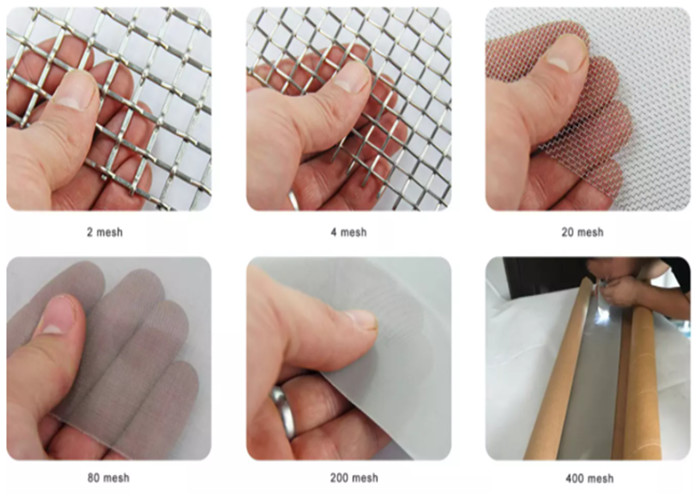 2 mesh

4 mesh

20 mesh

80 mesh

200 mesh

400 mesh