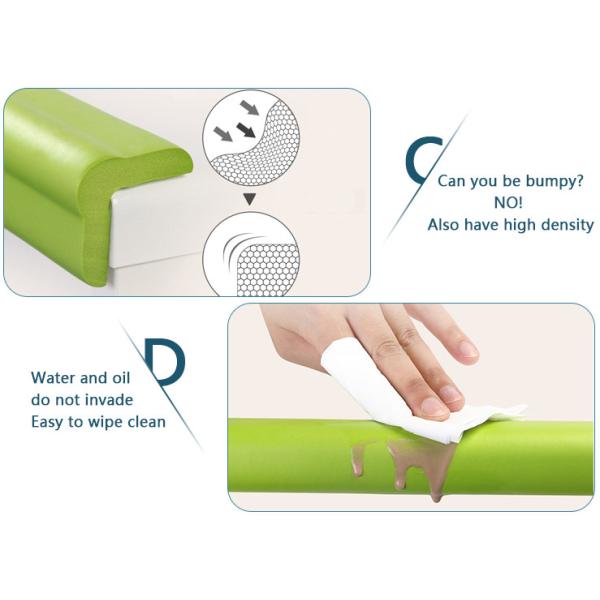 C

Can you be bumpy?
NO!
Also have high density

D

Water and oil
do not invade
Easy to wipe clean