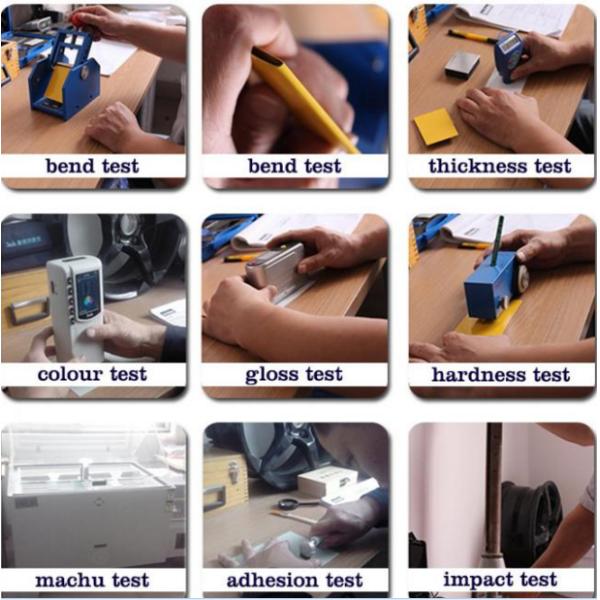 bend test

bend test

thickness test

colour test

gloss test

hardness test

machu test

adhesion test

impact test