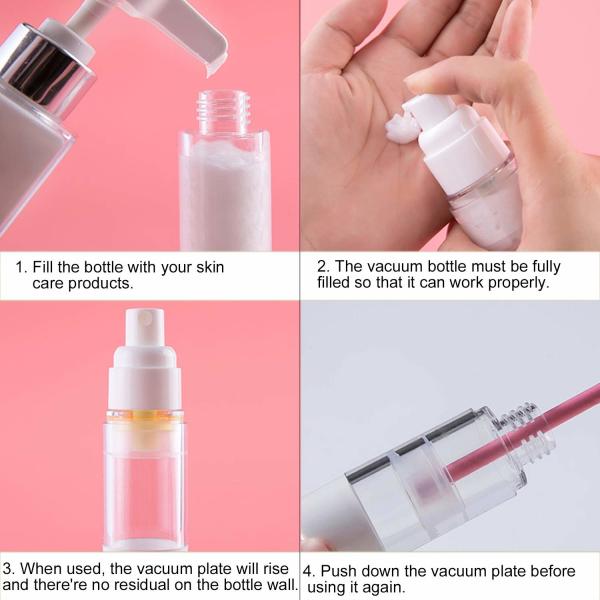 1. Fill the bottle with your skin care products.

2. The vacuum bottle must be fully filled so that it can work properly.

3. When used, the vacuum plate will rise and there're no residual on the bottle wall.

4. Push down the vacuum plate before using it again.