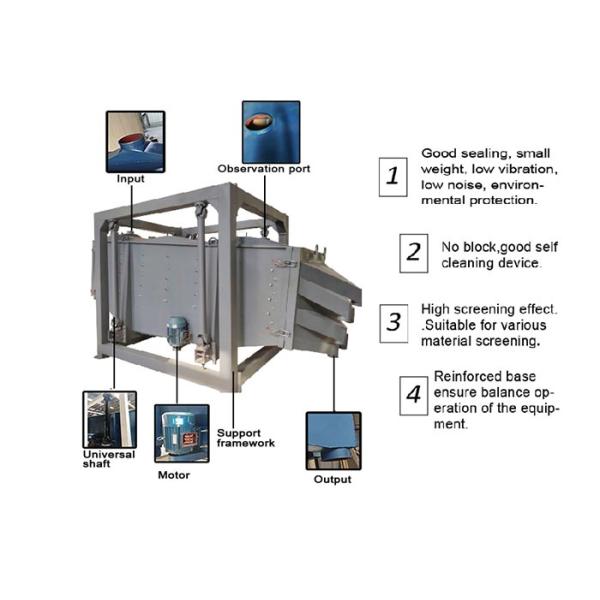 Input

Observation port

Universal shaft

Motor

Support framework

Output

1 Good sealing, small weight, low vibration, low noise, environmental protection.

2 No block,good self cleaning device.

3 High screening effect. .Suitable for various material screening.

4 Reinforced base ensure balance operation of the equipment.