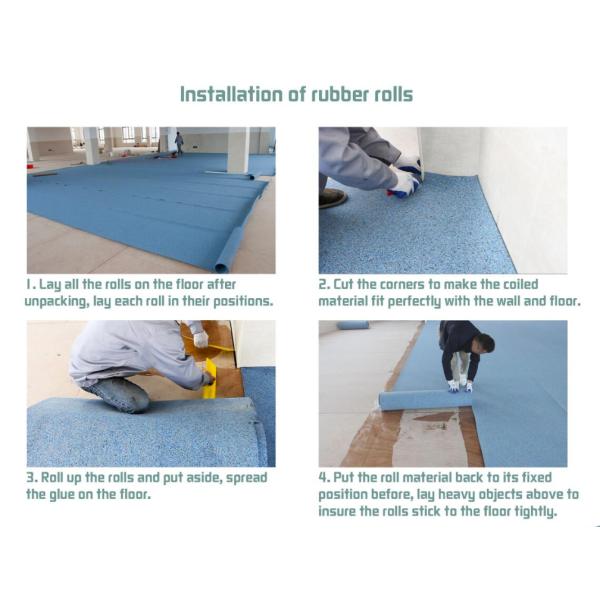 Installation of rubber rolls

1. Lay all the rolls on the floor after unpacking, lay each roll in their positions.

2. Cut the corners to make the coiled material fit perfectly with the wall and floor.

3. Roll up the rolls and put aside, spread the glue on the floor.

4. Put the roll material back to its fixed position before, lay heavy objects above to insure the rolls stick to the floor tightly.