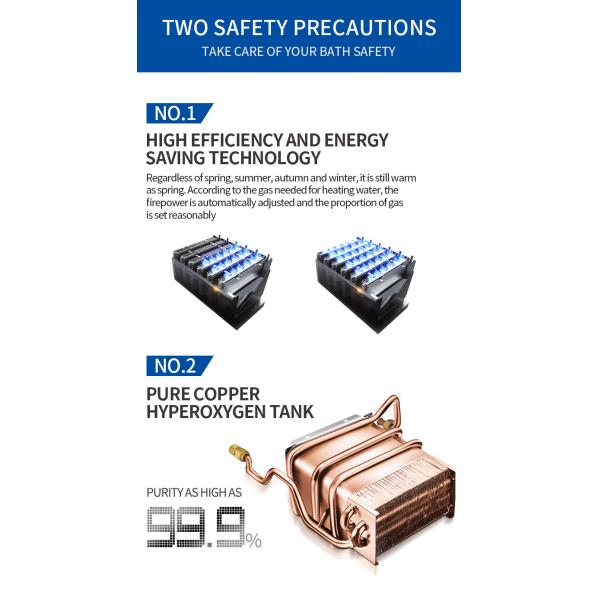 TWO SAFETY PRECAUTIONS
TAKE CARE OF YOUR BATH SAFETY

NO.1

HIGH EFFICIENCY AND ENERGY SAVING TECHNOLOGY

Regardless of spring, summer, autumn and winter, it is still warm as spring. According to the gas needed for heating water, the firepower is automatically adjusted and the proportion of gas is set reasonably

NO.2

PURE COPPER HYPEROXYGEN TANK

PURITY AS HIGH AS
99.9%