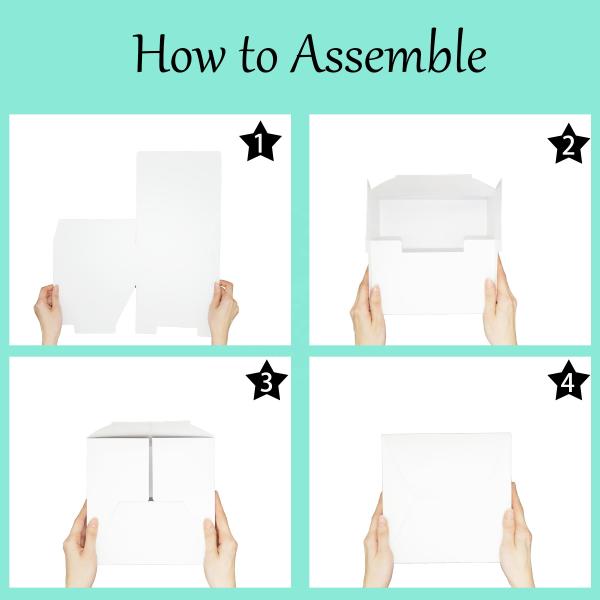 How to Assemble

1

2

3

4