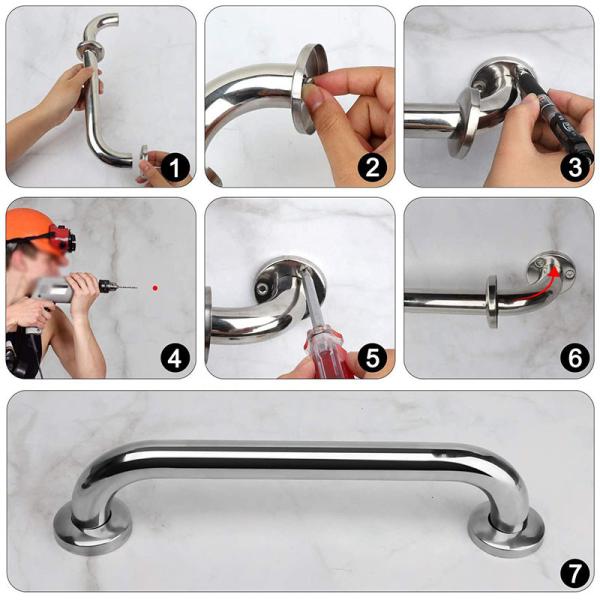 1

2

3

4

5

6

7