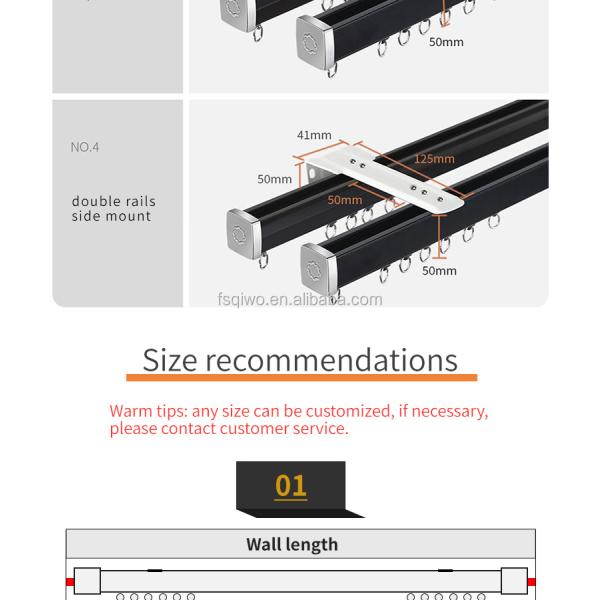 50mm

NO.4

double rails side mount

41mm

125mm

50mm

50mm

50mm

fsqiwo.en.alibaba.com

Size recommendations

Warm tips: any size can be customized, if necessary, please contact customer service.

01

Wall length