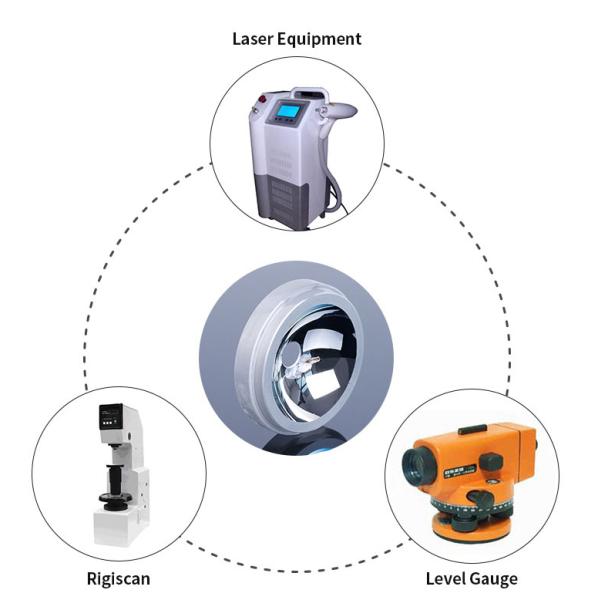 Laser Equipment

Rigiscan

Level Gauge