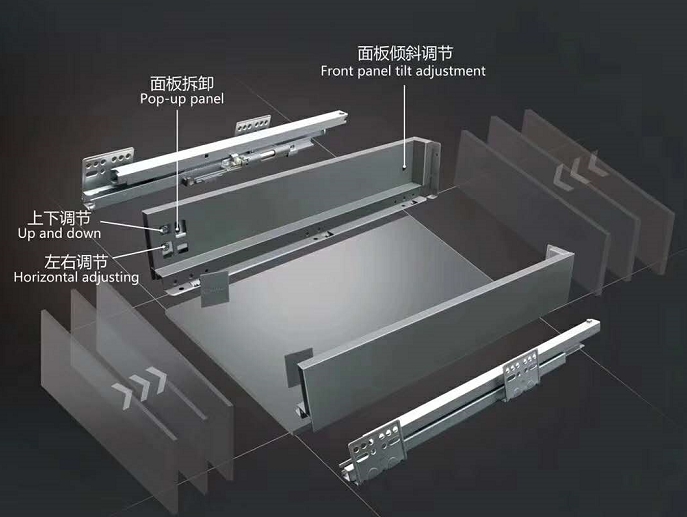 面板倾斜调节
Front panel tilt adjustment

面板拆卸
Pop-up panel

上下调节
Up and down

左右调节
Horizontal adjusting