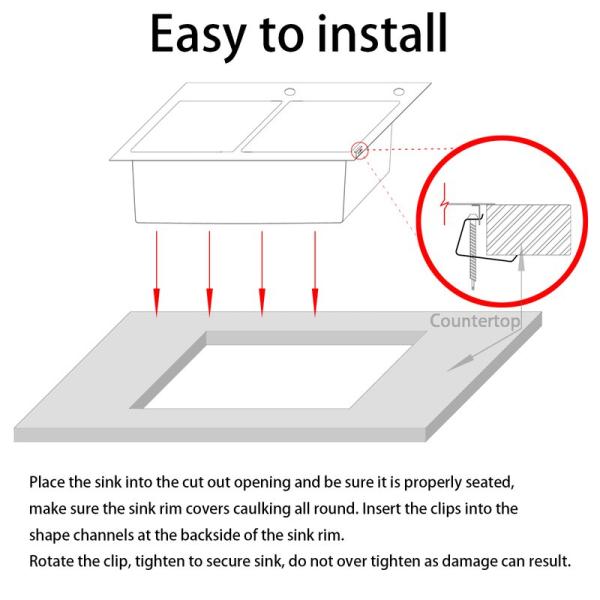 Easy to install

Countertop

Place the sink into the cut out opening and be sure it is properly seated, make sure the sink rim covers caulking all round. Insert the clips into the shape channels at the backside of the sink rim.
Rotate the clip, tighten to secure sink, do not over tighten as damage can result.