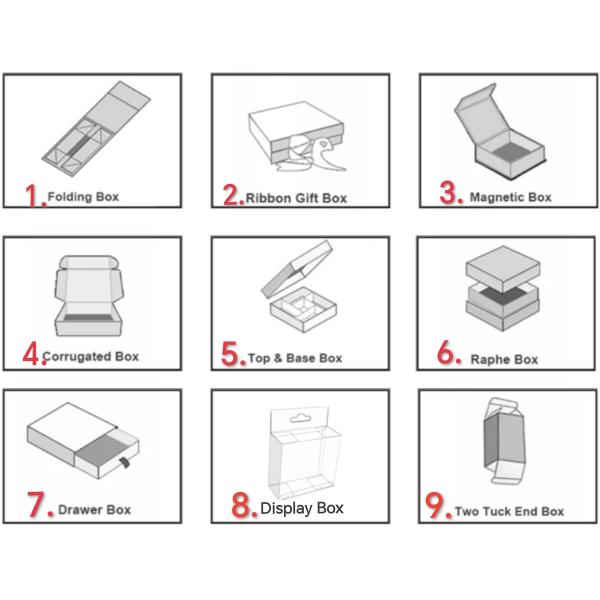 1. Folding Box

2. Ribbon Gift Box

3. Magnetic Box

4. Corrugated Box

5. Top & Base Box

6. Raphe Box

7. Drawer Box

8. Display Box

9. Two Tuck End Box