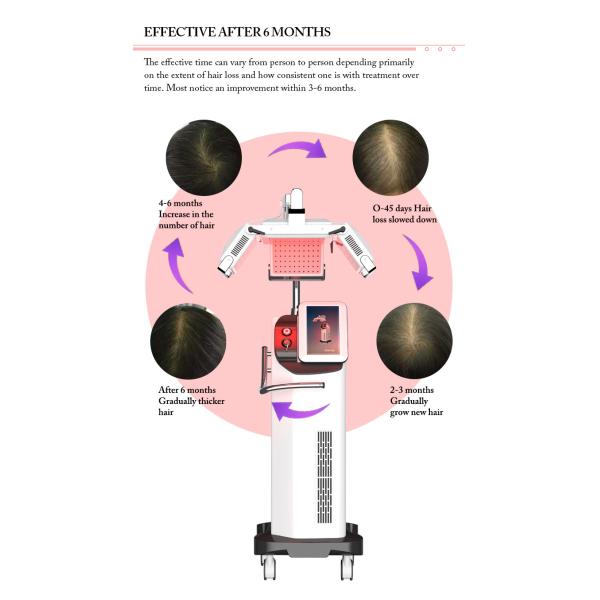 EFFECTIVE AFTER 6 MONTHS

The effective time can vary from person to person depending primarily on the extent of hair loss and how consistent one is with treatment over time. Most notice an improvement within 3-6 months.

4-6 months
Increase in the number of hair

O-45 days Hair loss slowed down

After 6 months
Gradually thicker hair

2-3 months
Gradually grow new hair