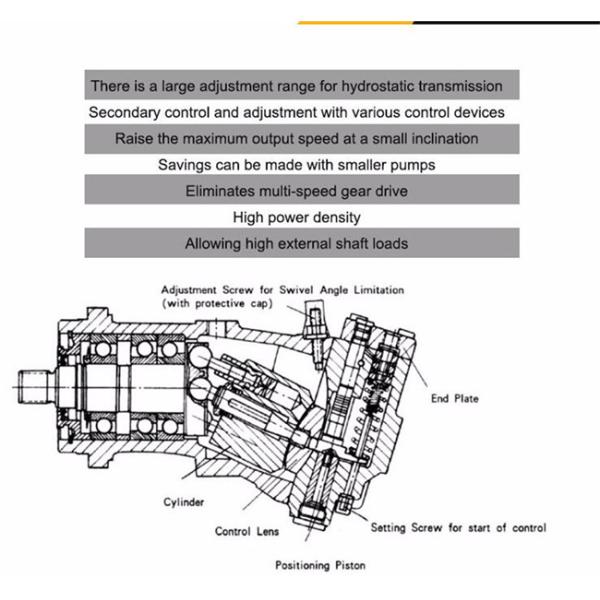 There is a large adjustment range for hydrostatic transmission

Secondary control and adjustment with various control devices

Raise the maximum output speed at a small inclination

Savings can be made with smaller pumps

Eliminates multi-speed gear drive

High power density

Allowing high external shaft loads

Adjustment Screw for Swivel Angle Limitation (with protective cap)

End Plate

Cylinder

Control Lens

Setting Screw for start of control

Positioning Piston