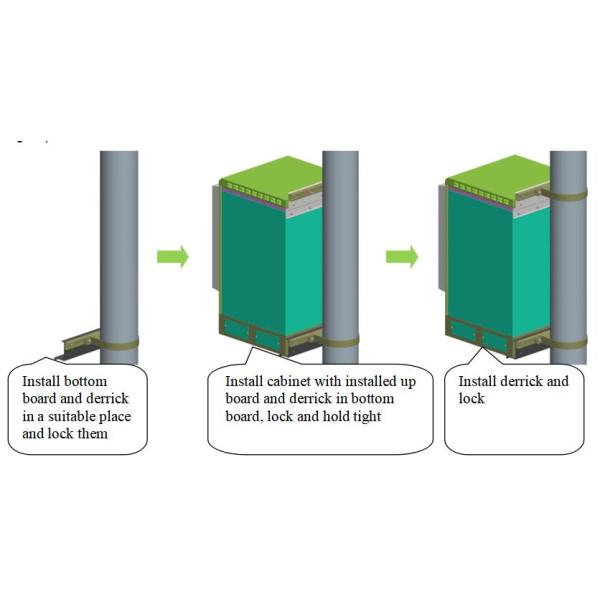 Install bottom board and derrick in a suitable place and lock them

Install cabinet with installed up board and derrick in bottom board, lock and hold tight

Install derrick and lock