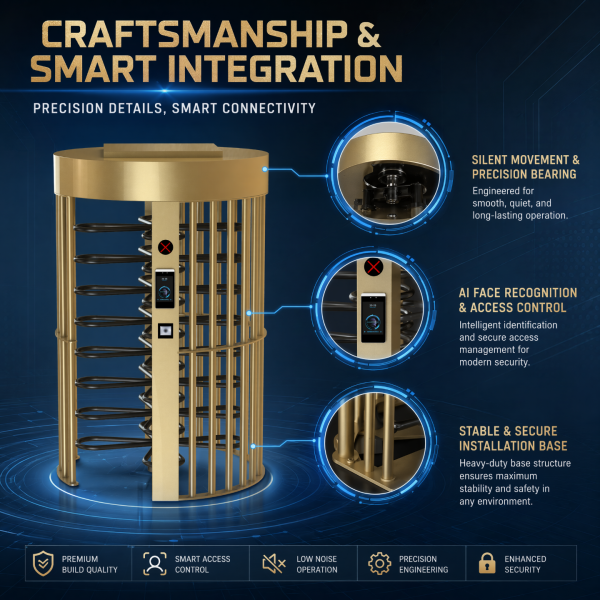 CRAFTSMANSHIP & SMART INTEGRATION

PRECISION DETAILS, SMART CONNECTIVITY

SILENT MOVEMENT & PRECISION BEARING

Engineered for smooth, quiet, and long-lasting operation.

AI FACE RECOGNITION & ACCESS CONTROL

Intelligent identification and secure access management for modern security.

STABLE & SECURE INSTALLATION BASE

Heavy-duty base structure ensures maximum stability and safety in any environment.

PREMIUM BUILD QUALITY

SMART ACCESS CONTROL

LOW NOISE OPERATION

PRECISION ENGINEERING

ENHANCED SECURITY