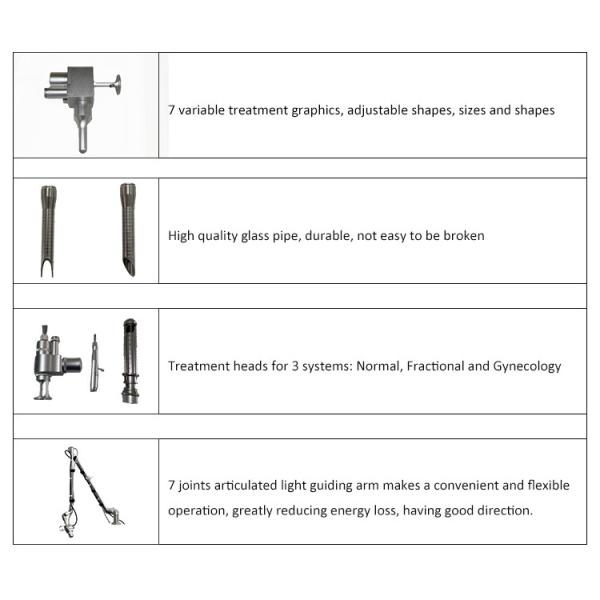 7 variable treatment graphics, adjustable shapes, sizes and shapes

High quality glass pipe, durable, not easy to be broken

Treatment heads for 3 systems: Normal, Fractional and Gynecology

7 joints articulated light guiding arm makes a convenient and flexible operation, greatly reducing energy loss, having good direction.