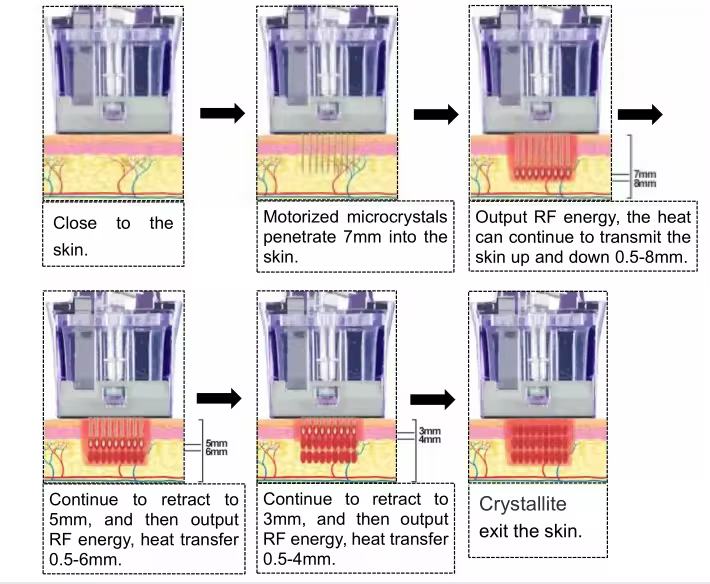 Close to the skin.

Motorized microcrystals penetrate 7mm into the skin.

7mm
8mm

Output RF energy, the heat can continue to transmit the skin up and down 0.5-8mm.

5mm
6mm

Continue to retract to 5mm, and then output RF energy, heat transfer 0.5-6mm.

3mm
4mm

Continue to retract to 3mm, and then output RF energy, heat transfer 0.5-4mm.

Crystallite exit the skin.