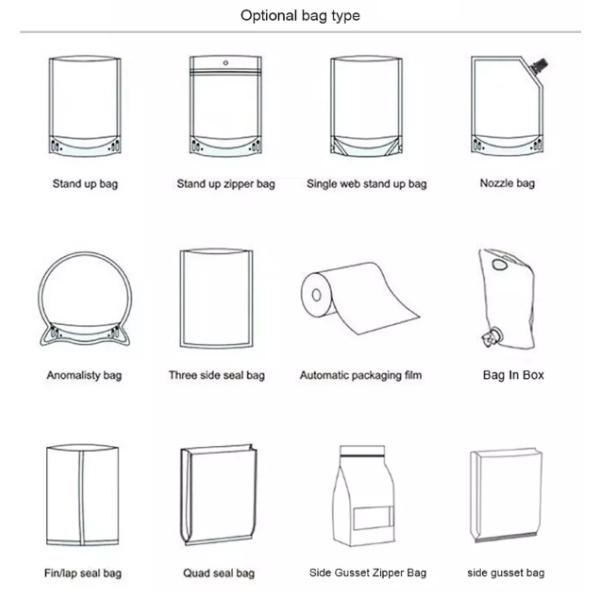 Optional bag type

Stand up bag

Stand up zipper bag

Single web stand up bag

Nozzle bag

Anomalisty bag

Three side seal bag

Automatic packaging film

Bag In Box

Fin/lap seal bag

Quad seal bag

Side Gusset Zipper Bag

side gusset bag