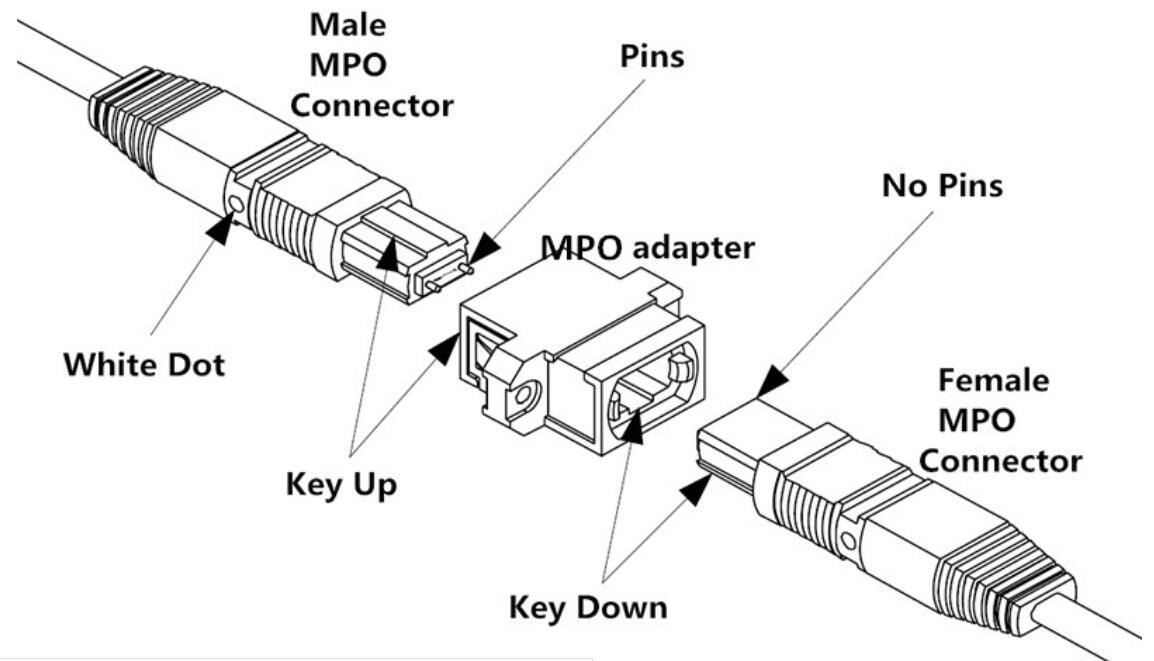 Male MPO Connector

Pins

No Pins

MPO adapter

White Dot

Female MPO Connector

Key Up

Key Down