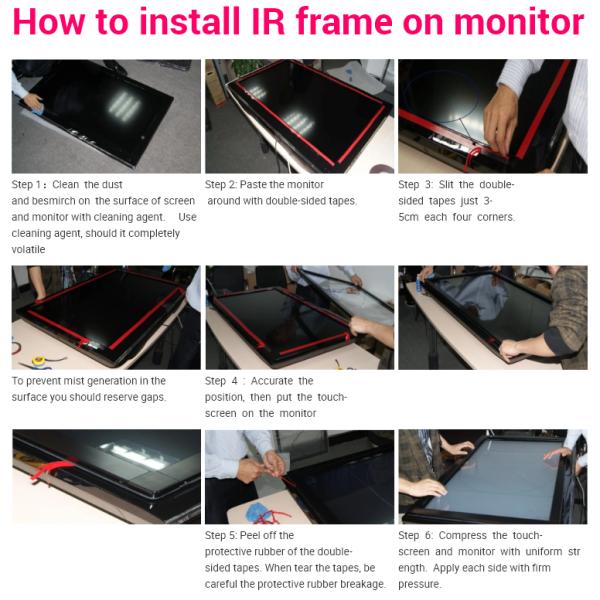 How to install IR frame on monitor

Step 1：Clean the dust and besmirch on the surface of screen and monitor with cleaning agent. Use cleaning agent, should it completely volatile

Step 2: Paste the monitor around with double-sided tapes.

Step 3: Slit the double-sided tapes just 3-5cm each four corners.

To prevent mist generation in the surface you should reserve gaps.

Step 4 : Accurate the position, then put the touch-screen on the monitor

Step 5: Peel off the protective rubber of the double-sided tapes. When tear the tapes, be careful the protective rubber breakage.

Step 6: Compress the touch-screen and monitor with uniform str ength. Apply each side with firm pressure.