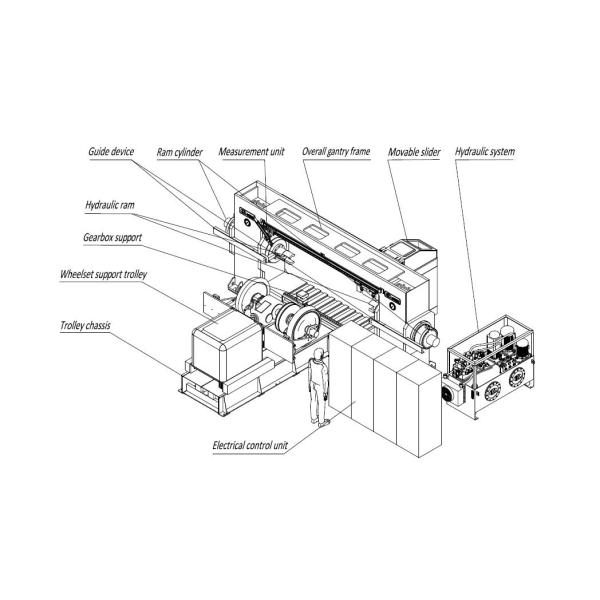 Guide device
Ram cylinder
Measurement unit
Overall gantry frame
Movable slider
Hydraulic system
Hydraulic ram
Gearbox support
Wheelset support trolley
Trolley chassis
Electrical control unit