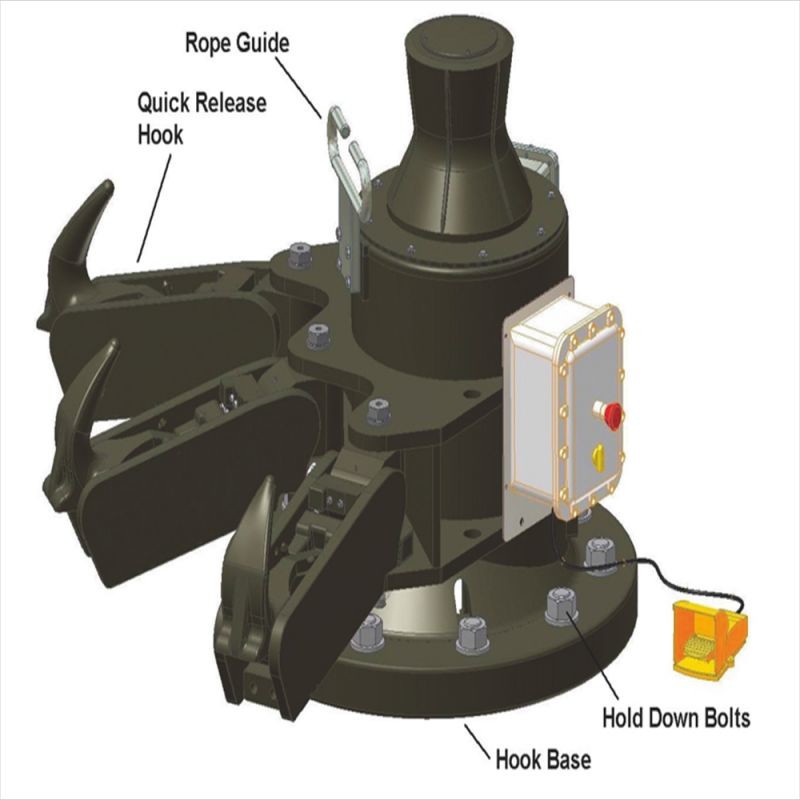 Rope Guide

Quick Release Hook

Hold Down Bolts

Hook Base