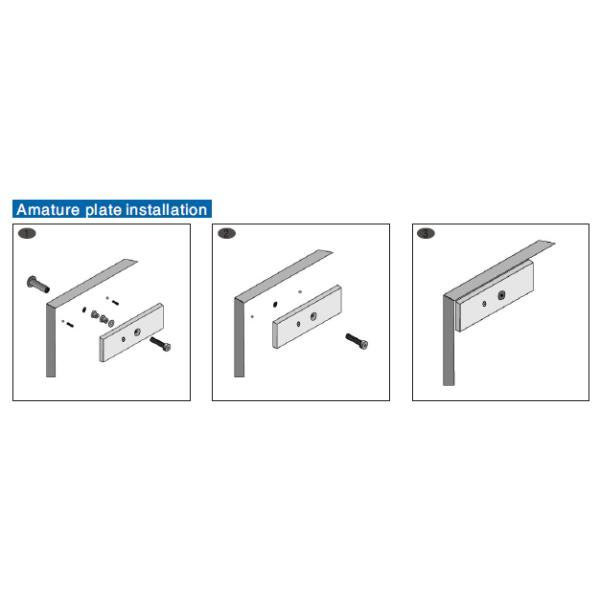 Amature plate installation

1

2

3